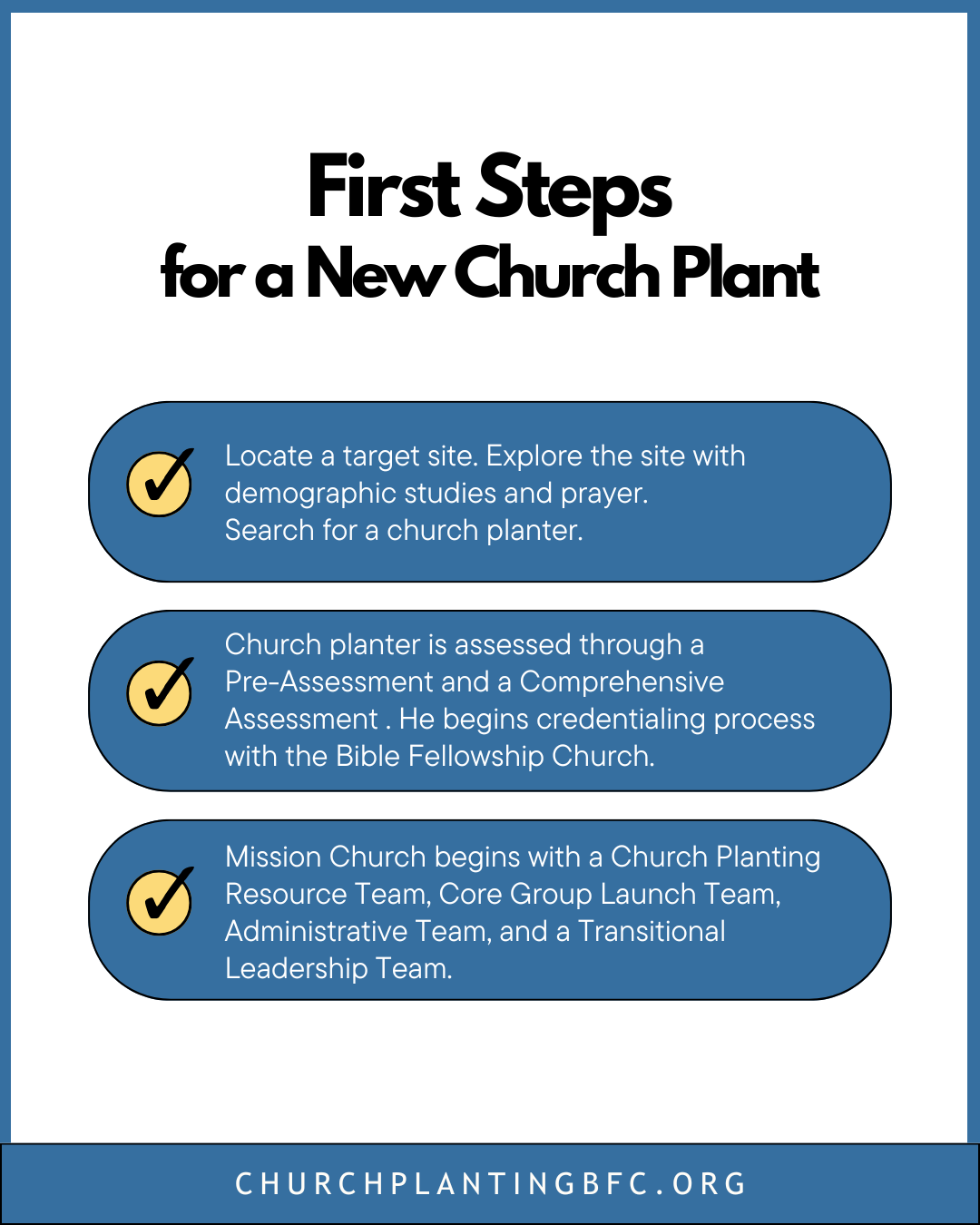 First Steps
for a New Church Plant

Locate a target site. Explore the site with demographic studies and prayer.
Search for a church planter.

Church planter is assessed through a Pre-Assessment and a Comprehensive Assessment . He begins credentialing process with the Bible Fellowship Church.

Mission Church begins with a Church Planting Resource Team, Core Group Launch Team, Administrative Team, and a Transitional Leadership Team.

CHURCHPLANTINGBFC.ORG